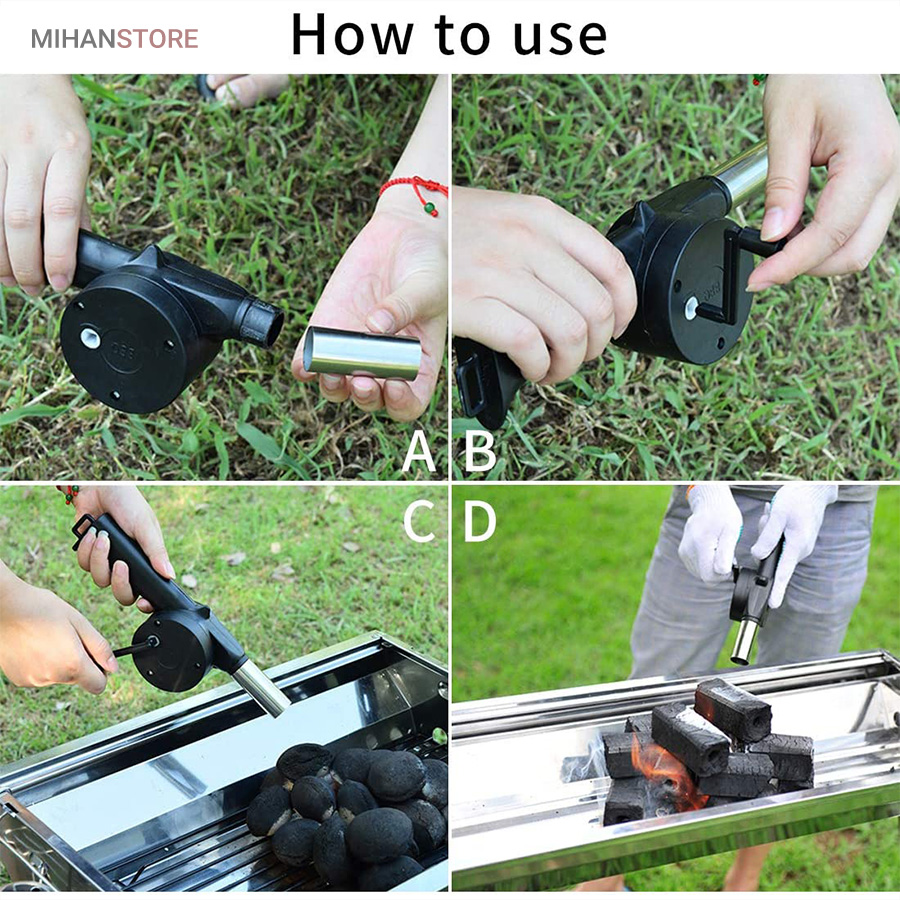 MIHANSTORE

How to use

A

B

C

D